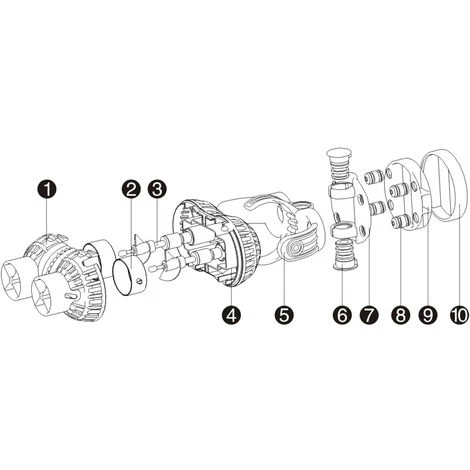 1
2
3
4
5
6
7
8
9
10