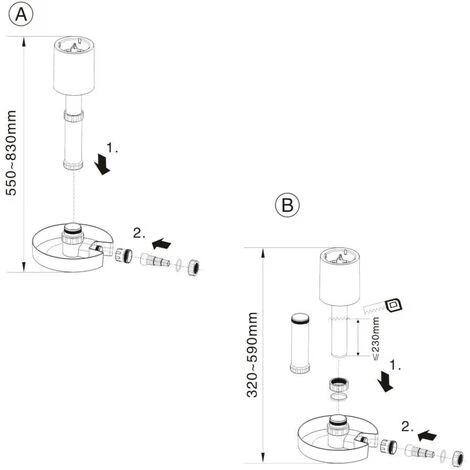 A

550~830mm

1.

2.

B

320~590mm

≤230mm

1.

2.