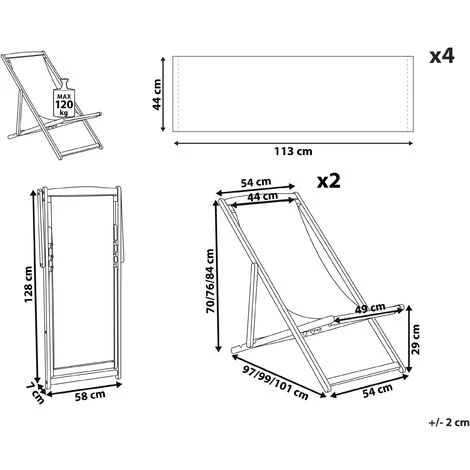 MAX
120
kg

44 cm
113 cm
x4

128 cm
7 cm
58 cm

x2
54 cm
44 cm
70/76/84 cm
49 cm
29 cm
97/99/101 cm
54 cm

+/- 2 cm