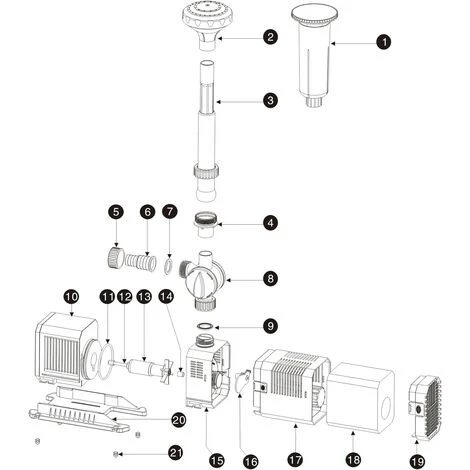 2
1
3
5
6
7
4
8
10
11
12
13
14
9
20
21
15
16
17
18
19