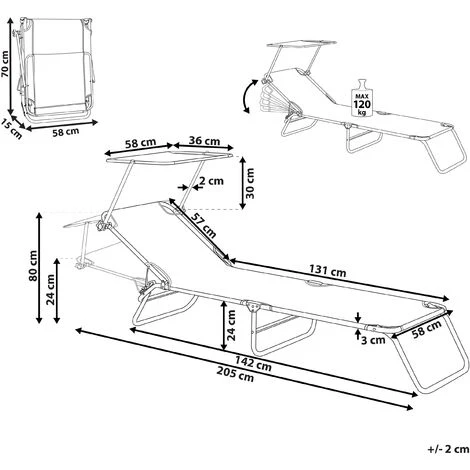 70 cm
15 cm
58 cm
MAX
120
kg
58 cm
36 cm
2 cm
30 cm
57 cm
80 cm
24 cm
131 cm
24 cm
3 cm
58 cm
142 cm
205 cm
+/- 2 cm