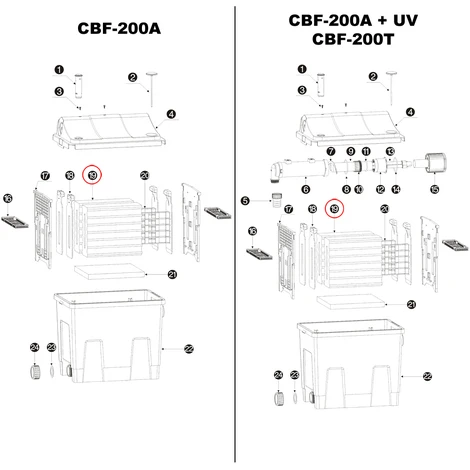 CBF-200A

1
2
3
4
17
18
19
20
16
21
22
24
23

CBF-200A + UV
CBF-200T

1
2
3
4
7
9
11
13
6
8
10
12
14
15
5
17
18
19
20
16
21
22
24
23