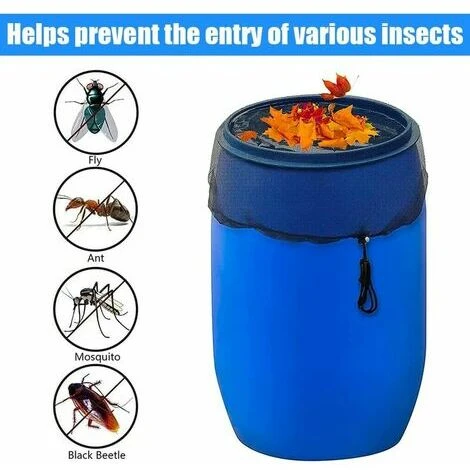 Helps prevent the entry of various insects

Fly

Ant

Mosquito

Black Beetle